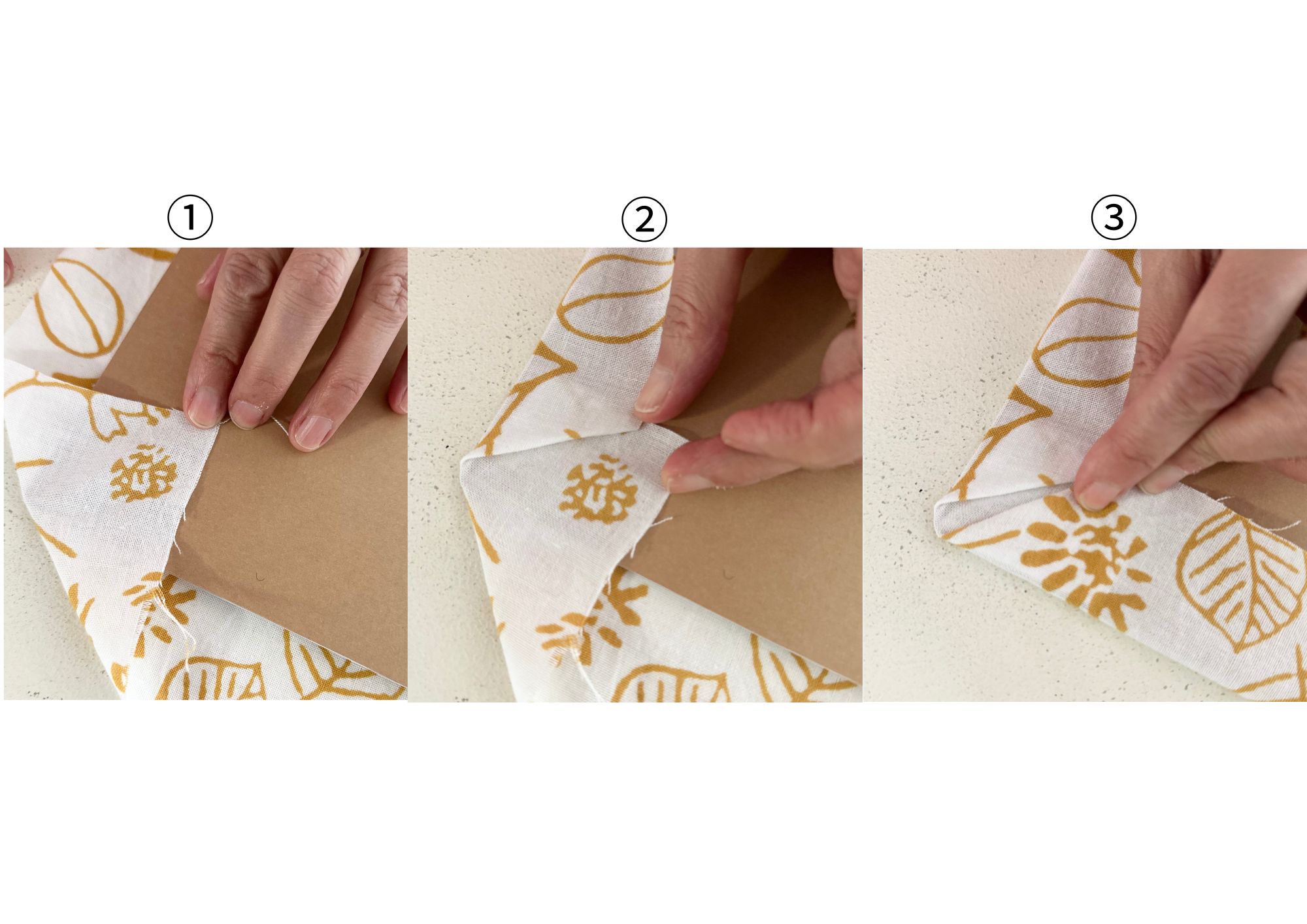 ①

②

③